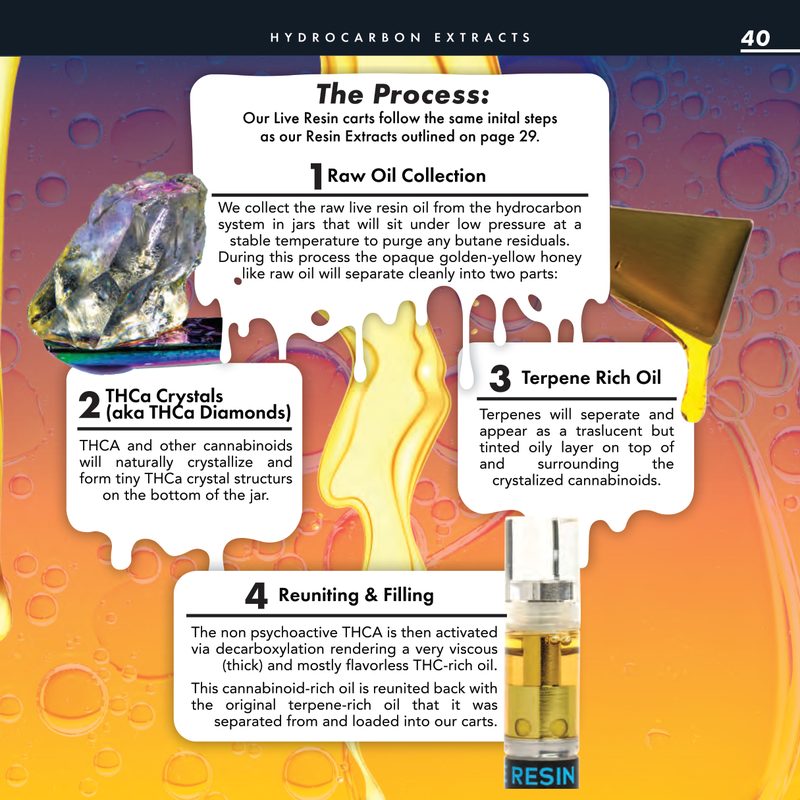 HYDROCARBON EXTRACTS

40

The Process:

Our Live Resin carts follow the same inital steps as our Resin Extracts outlined on page 29.

1 Raw Oil Collection

We collect the raw live resin oil from the hydrocarbon system in jars that will sit under low pressure at a stable temperature to purge any butane residuals. During this process the opaque golden-yellow honey like raw oil will separate cleanly into two parts:

2 THCa Crystals (aka THCa Diamonds)

THCA and other cannabinoids will naturally crystallize and form tiny THCa crystal structurs on the bottom of the jar.

3 Terpene Rich Oil

Terpenes will seperate and appear as a traslucent but tinted oily layer on top of and surrounding the crystalized cannabinoids.

4 Reuniting & Filling

The non psychoactive THCA is then activated via decarboxylation rendering a very viscous (thick) and mostly flavorless THC-rich oil.

This cannabinoid-rich oil is reunited back with the original terpene-rich oil that it was separated from and loaded into our carts.

RESIN